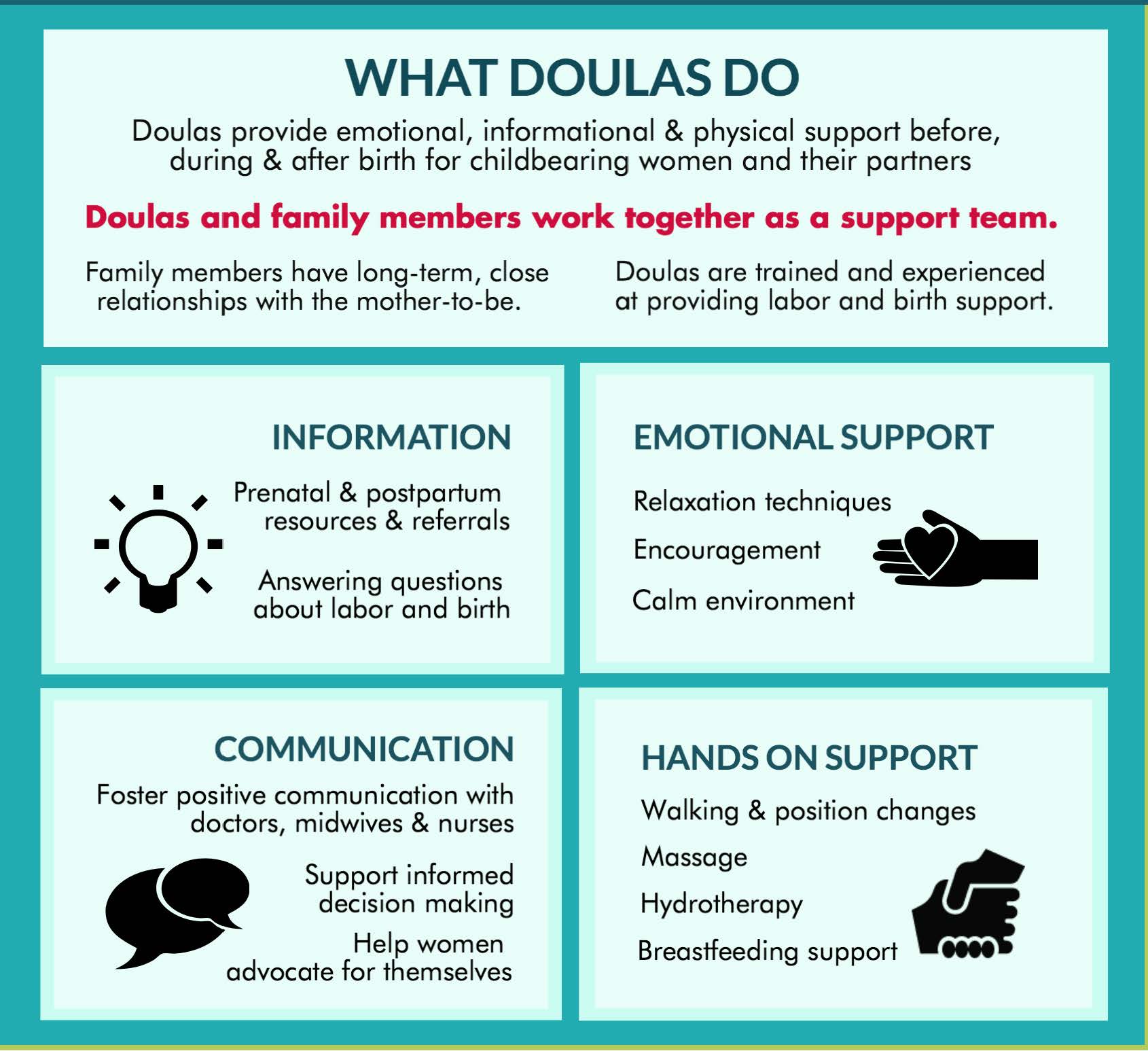 WHAT DOULAS DO

Doulas provide emotional, informational & physical support before, during & after birth for childbearing women and their partners

Doulas and family members work together as a support team.

Family members have long-term, close relationships with the mother-to-be.

Doulas are trained and experienced at providing labor and birth support.

INFORMATION

Prenatal & postpartum resources & referrals

Answering questions about labor and birth

EMOTIONAL SUPPORT

Relaxation techniques

Encouragement

Calm environment

COMMUNICATION

Foster positive communication with doctors, midwives & nurses

Support informed decision making

Help women advocate for themselves

HANDS ON SUPPORT

Walking & position changes

Massage

Hydrotherapy

Breastfeeding support